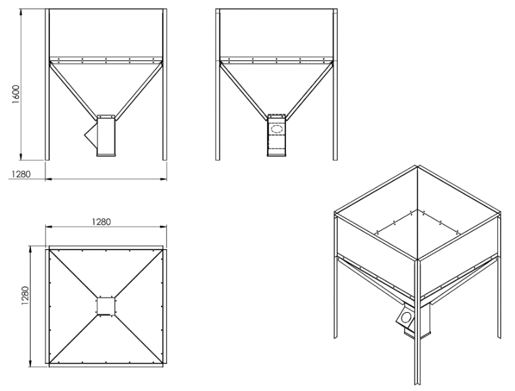 1600

1280

1280

1280